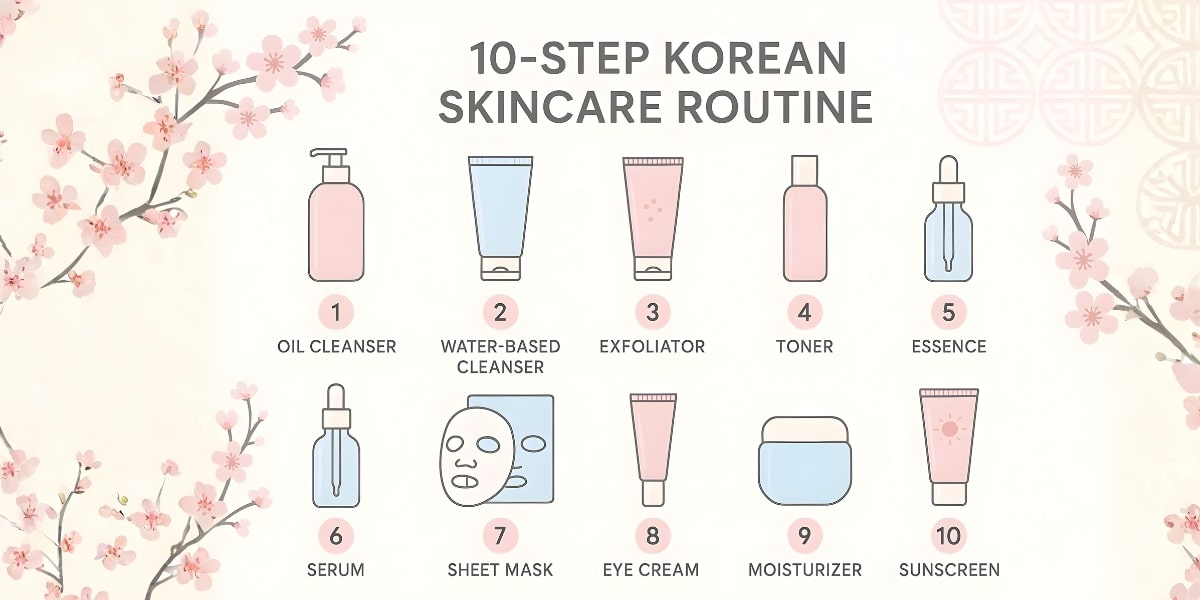 10-STEP KOREAN SKINCARE ROUTINE

1
OIL CLEANSER

2
WATER-BASED CLEANSER

3
EXFOLIATOR

4
TONER

5
ESSENCE

6
SERUM

7
SHEET MASK

8
EYE CREAM

9
MOISTURIZER

10
SUNSCREEN