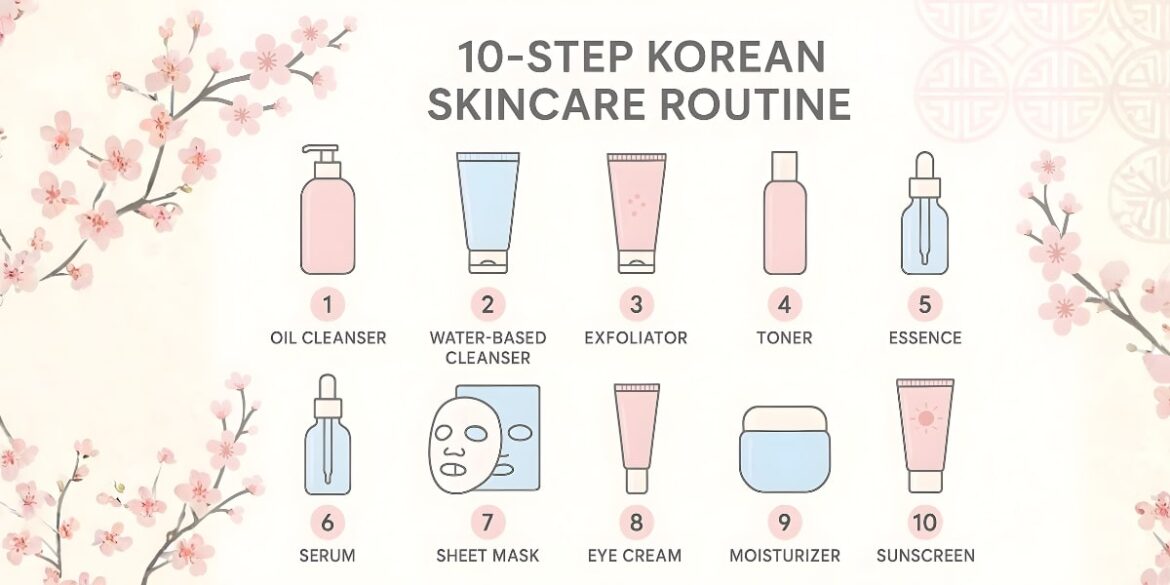 10-STEP KOREAN SKINCARE ROUTINE

1
OIL CLEANSER

2
WATER-BASED CLEANSER

3
EXFOLIATOR

4
TONER

5
ESSENCE

6
SERUM

7
SHEET MASK

8
EYE CREAM

9
MOISTURIZER

10
SUNSCREEN